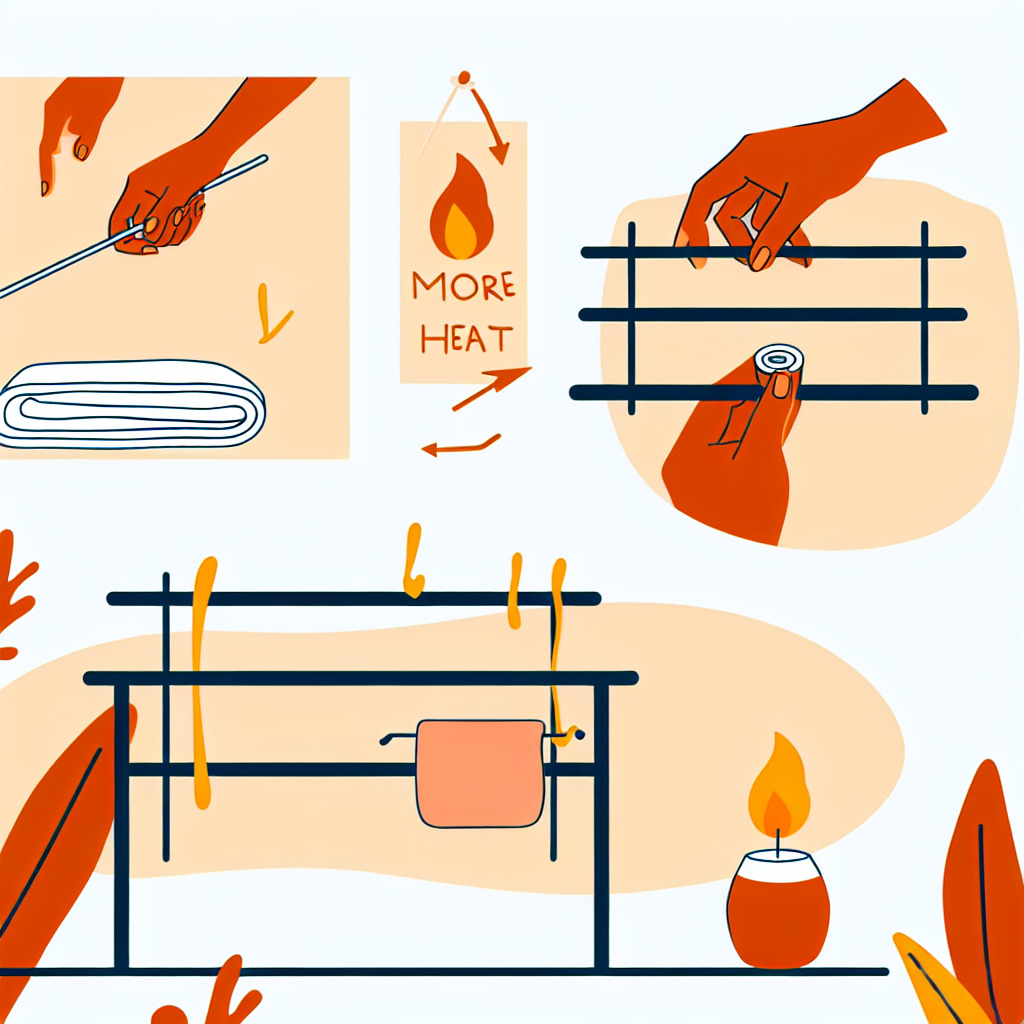 MORE
HEAT